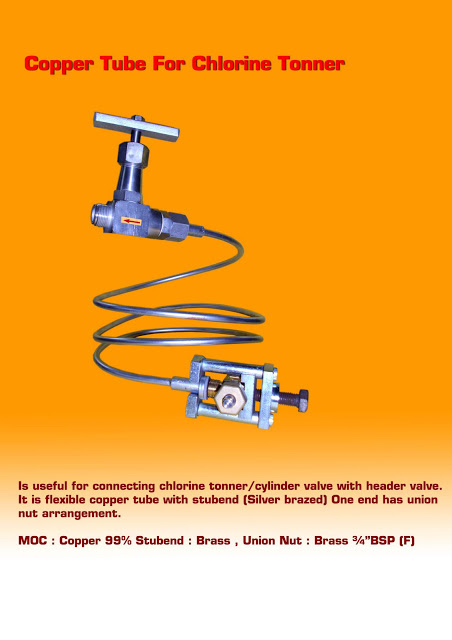 Copper Tube For Chlorine Tonner

Is useful for connecting chlorine tonner/cylinder valve with header valve. It is flexible copper tube with stubend (Silver brazed) One end has union nut arrangement.

MOC : Copper 99% Stubend : Brass , Union Nut : Brass ¾"BSP (F)